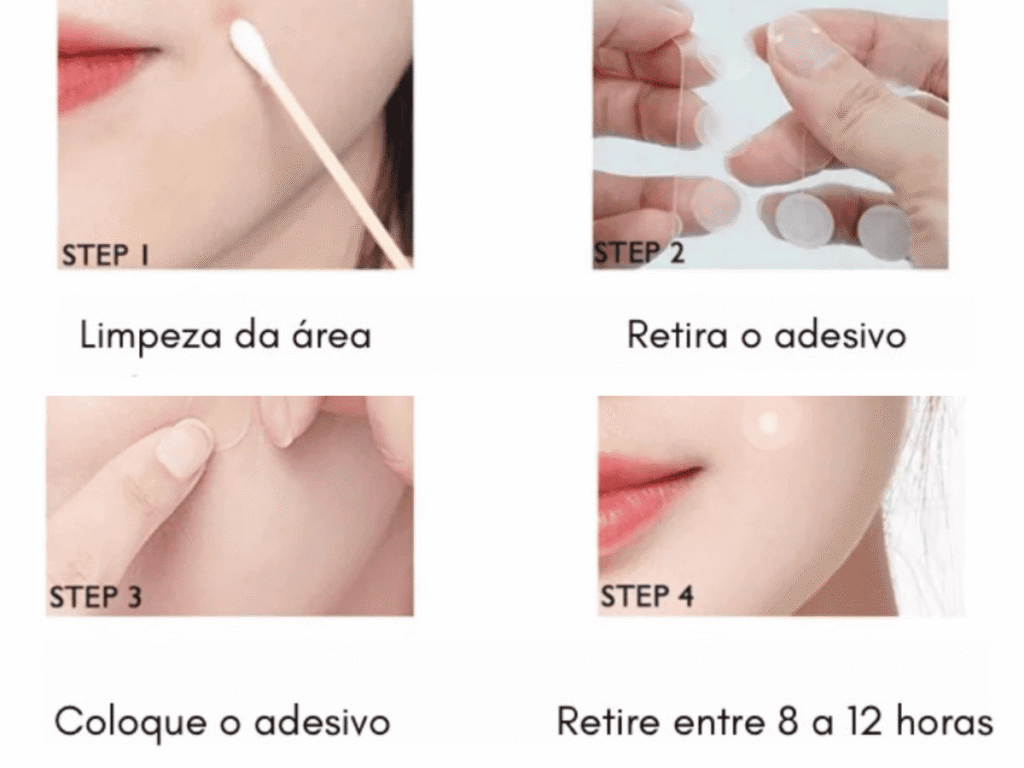 STEP 1

Limpeza da área

STEP 2

Retira o adesivo

STEP 3

Coloque o adesivo

STEP 4

Retire entre 8 a 12 horas